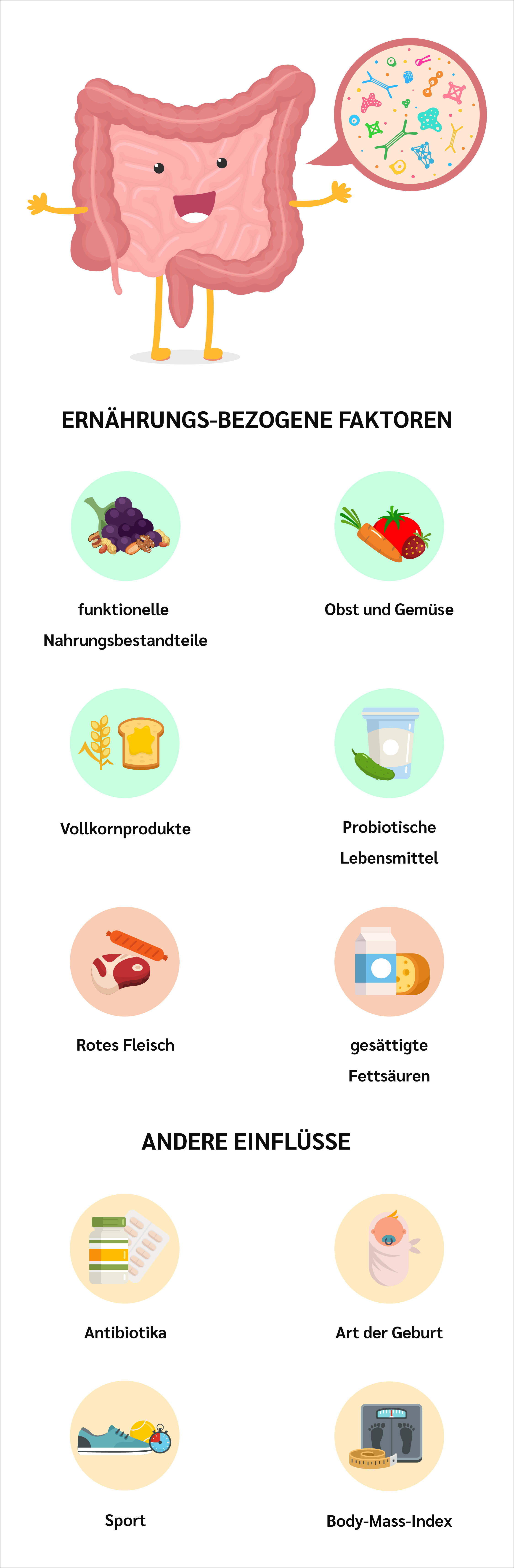 ERNÄHRUNGS-BEZOGENE FAKTOREN

funktionelle Nahrungsbestandteile

Obst und Gemüse

Vollkornprodukte

Probiotische Lebensmittel

Rotes Fleisch

gesättigte Fettsäuren

ANDERE EINFLÜSSE

Antibiotika

Art der Geburt

Sport

Body-Mass-Index